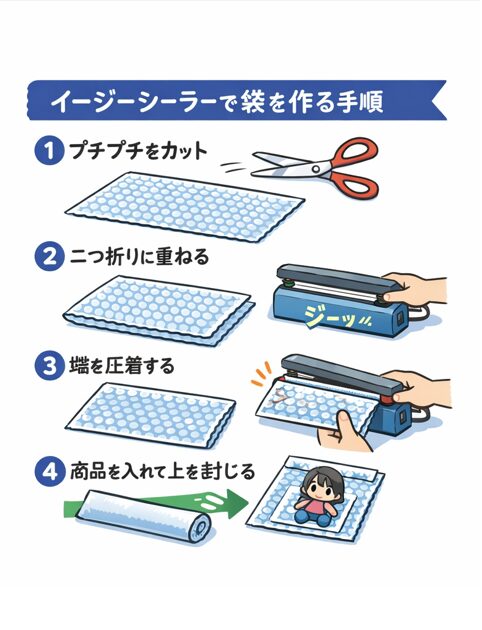 イージーシーラーで袋を作る手順

1 プチプチをカット

2 二つ折りに重ねる

ジーッ

3 端を圧着する

4 商品を入れて上を封じる