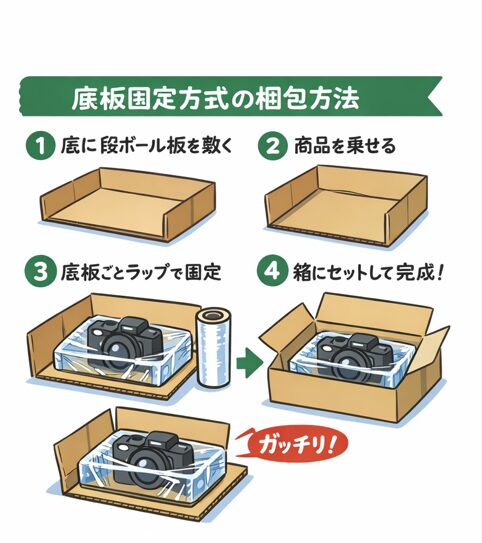 底板固定方式の梱包方法

1 底に段ボール板を敷く

2 商品を乗せる

3 底板ごとラップで固定

4 箱にセットして完成!

ガッチリ!